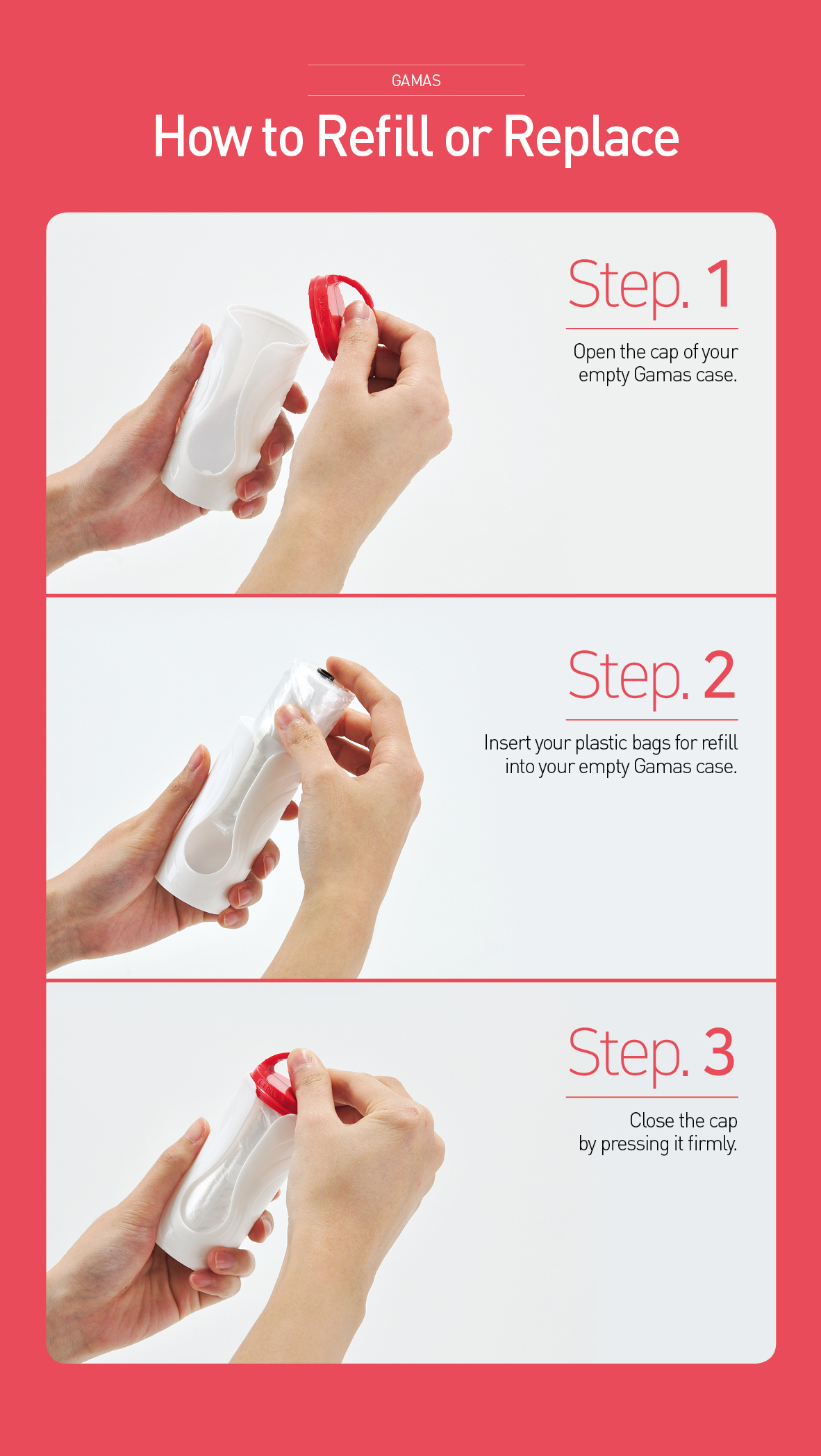 GAMAS

How to Refill or Replace

Step. 1

Open the cap of your empty Gamas case.

Step. 2

Insert your plastic bags for refill into your empty Gamas case.

Step. 3

Close the cap by pressing it firmly.