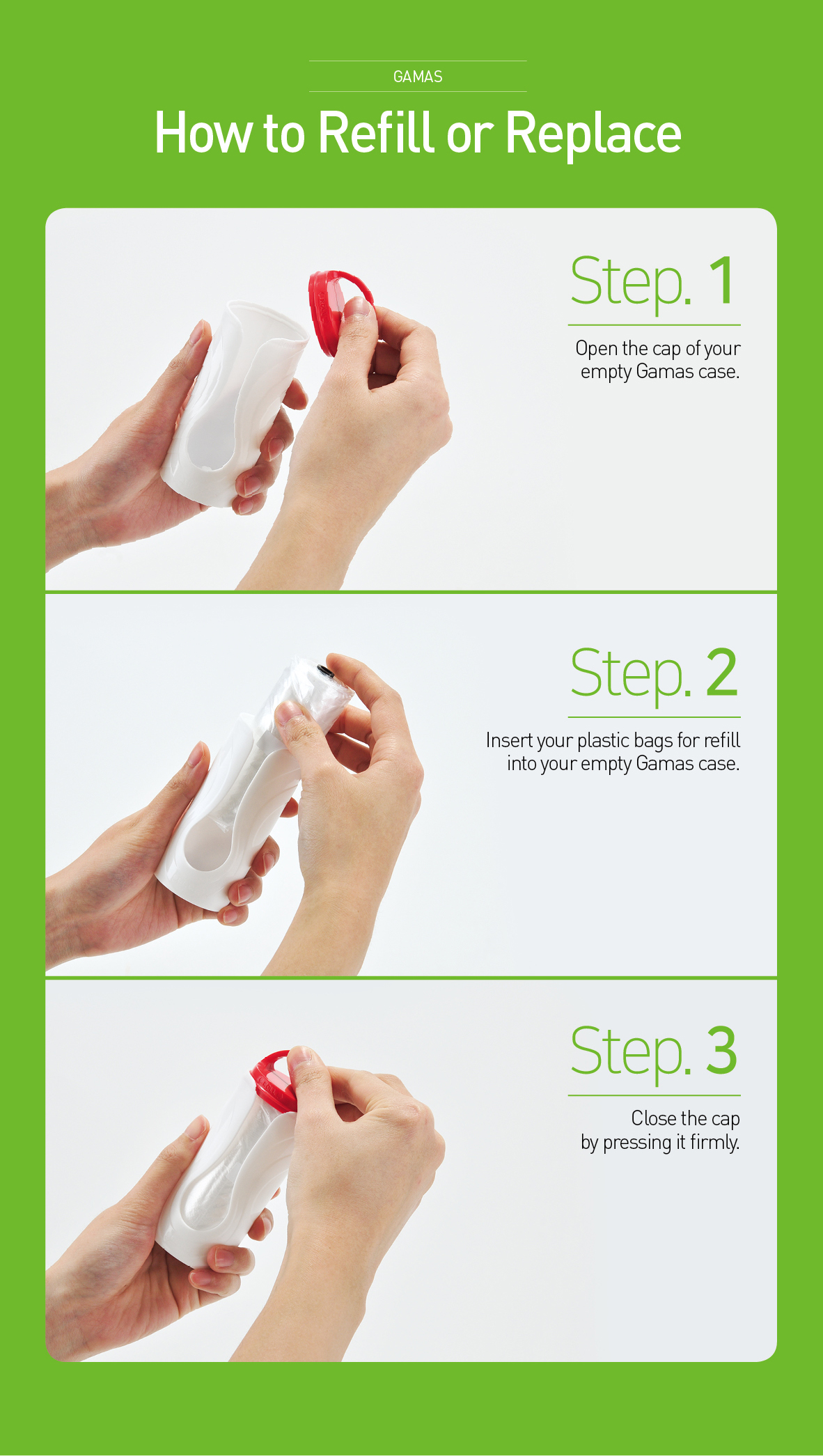 GAMAS

How to Refill or Replace

Step. 1

Open the cap of your empty Gamas case.

Step. 2

Insert your plastic bags for refill into your empty Gamas case.

Step. 3

Close the cap by pressing it firmly.