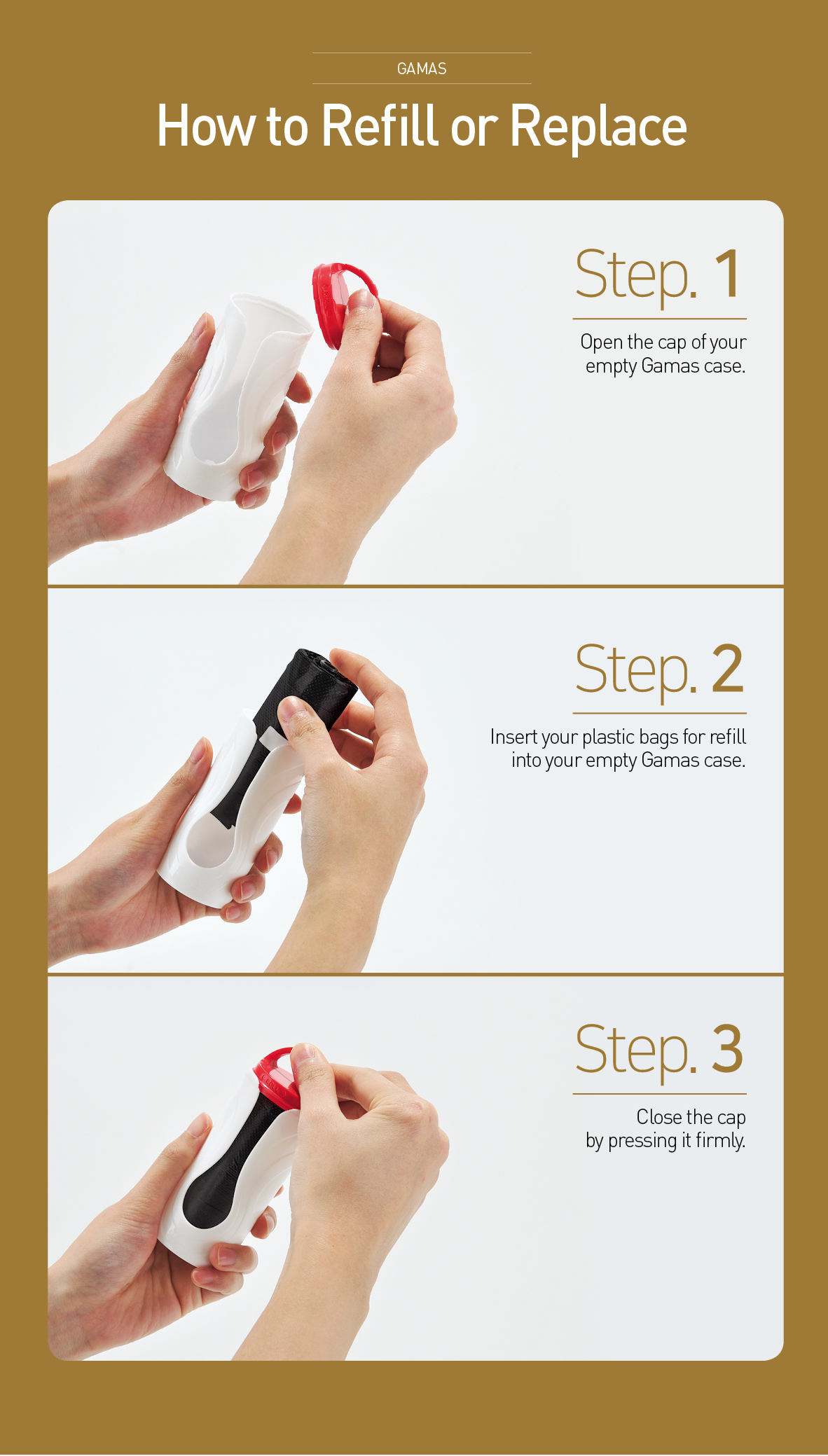 GAMAS

How to Refill or Replace

Step. 1

Open the cap of your empty Gamas case.

Step. 2

Insert your plastic bags for refill into your empty Gamas case.

Step. 3

Close the cap by pressing it firmly.