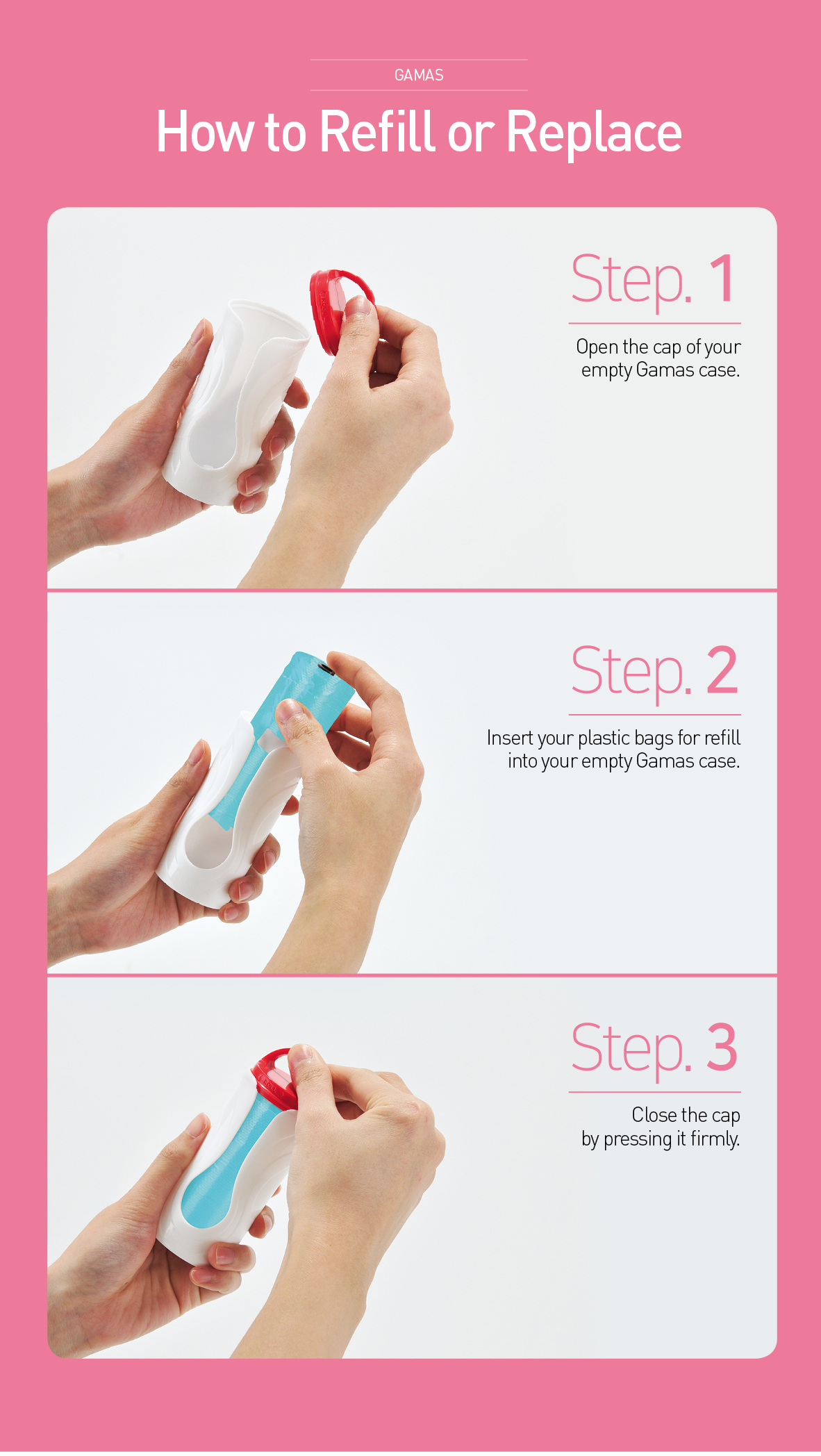 GAMAS

How to Refill or Replace

Step. 1

Open the cap of your empty Gamas case.

Step. 2

Insert your plastic bags for refill into your empty Gamas case.

Step. 3

Close the cap by pressing it firmly.