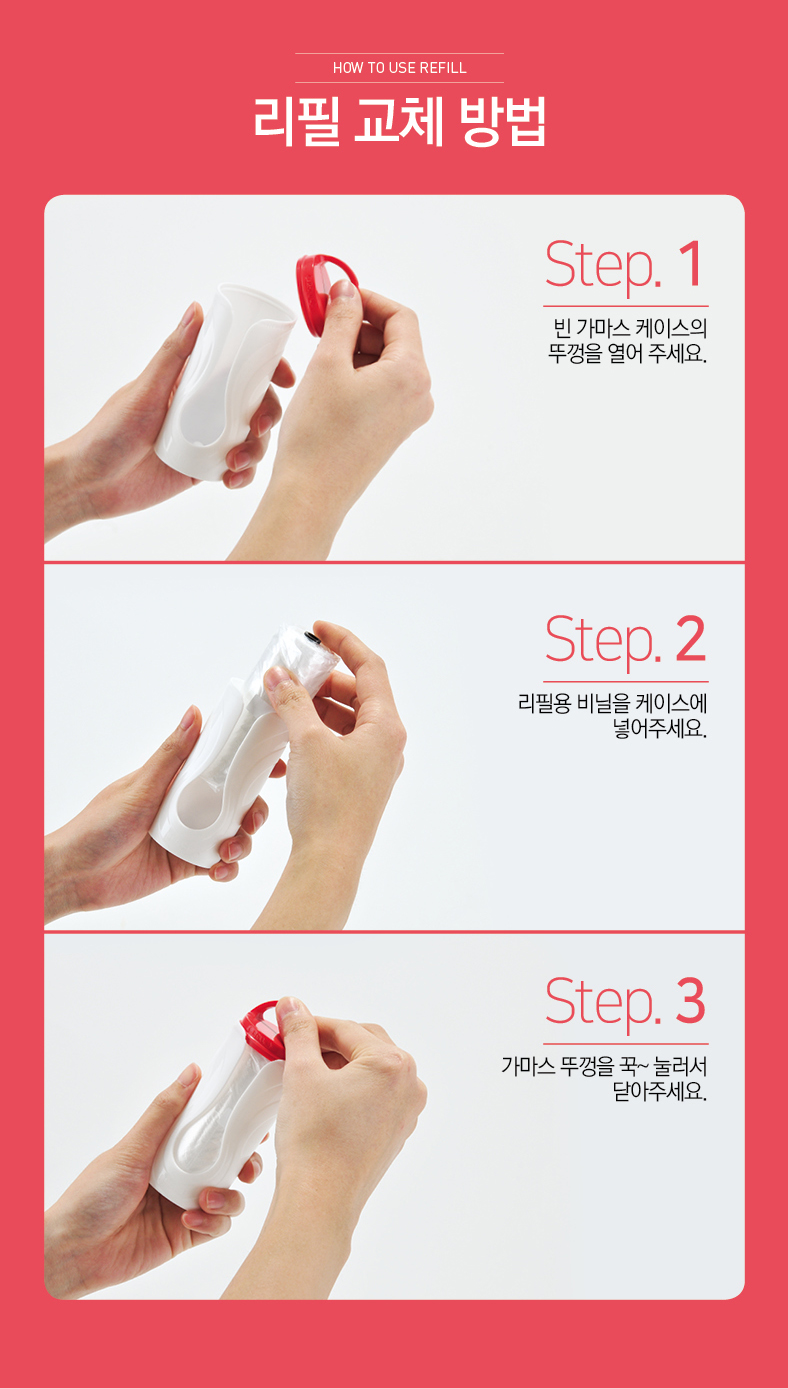 HOW TO USE REFILL

리필 교체 방법

Step. 1

빈 가마스 케이스의 뚜껑을 열어 주세요.

Step. 2

리필용 비닐을 케이스에 넣어주세요.

Step. 3

가마스 뚜껑을 꾹~ 눌러서 닫아주세요.