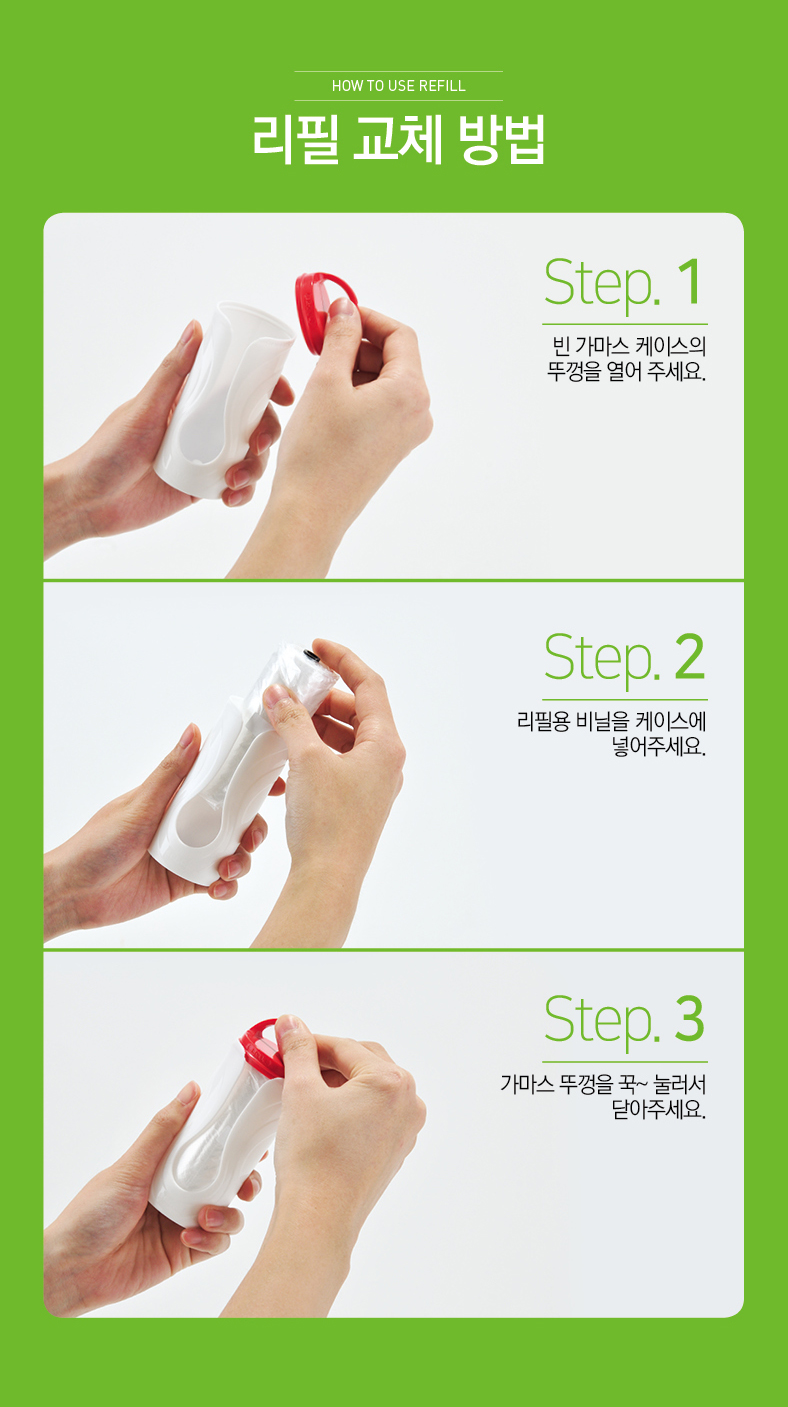 HOW TO USE REFILL

리필 교체 방법

Step. 1

빈 가마스 케이스의 뚜껑을 열어 주세요.

Step. 2

리필용 비닐을 케이스에 넣어주세요.

Step. 3

가마스 뚜껑을 꾹~ 눌러서 닫아주세요.