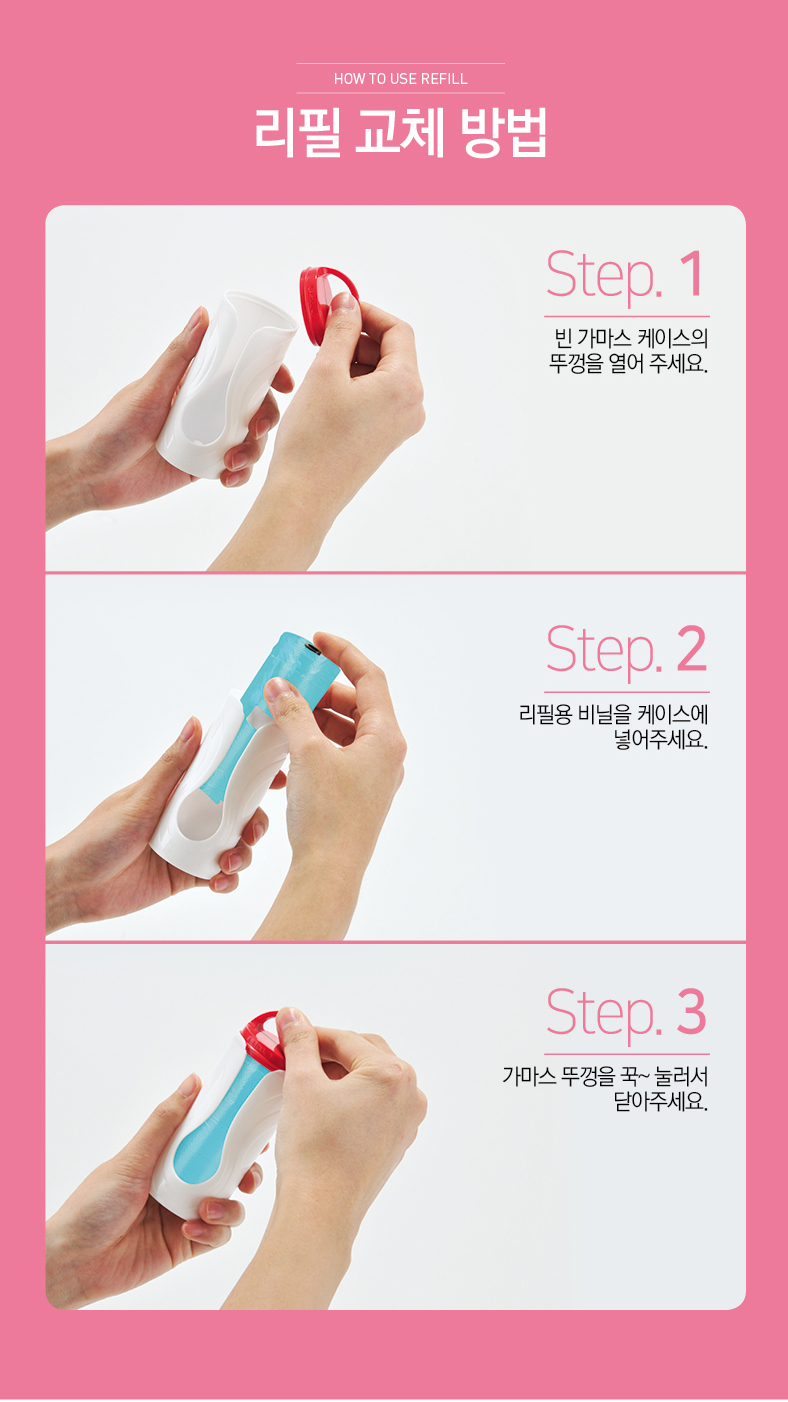 HOW TO USE REFILL

리필 교체 방법

Step. 1

빈 가마스 케이스의 뚜껑을 열어 주세요.

Step. 2

리필용 비닐을 케이스에 넣어주세요.

Step. 3

가마스 뚜껑을 꾹~ 눌러서 닫아주세요.