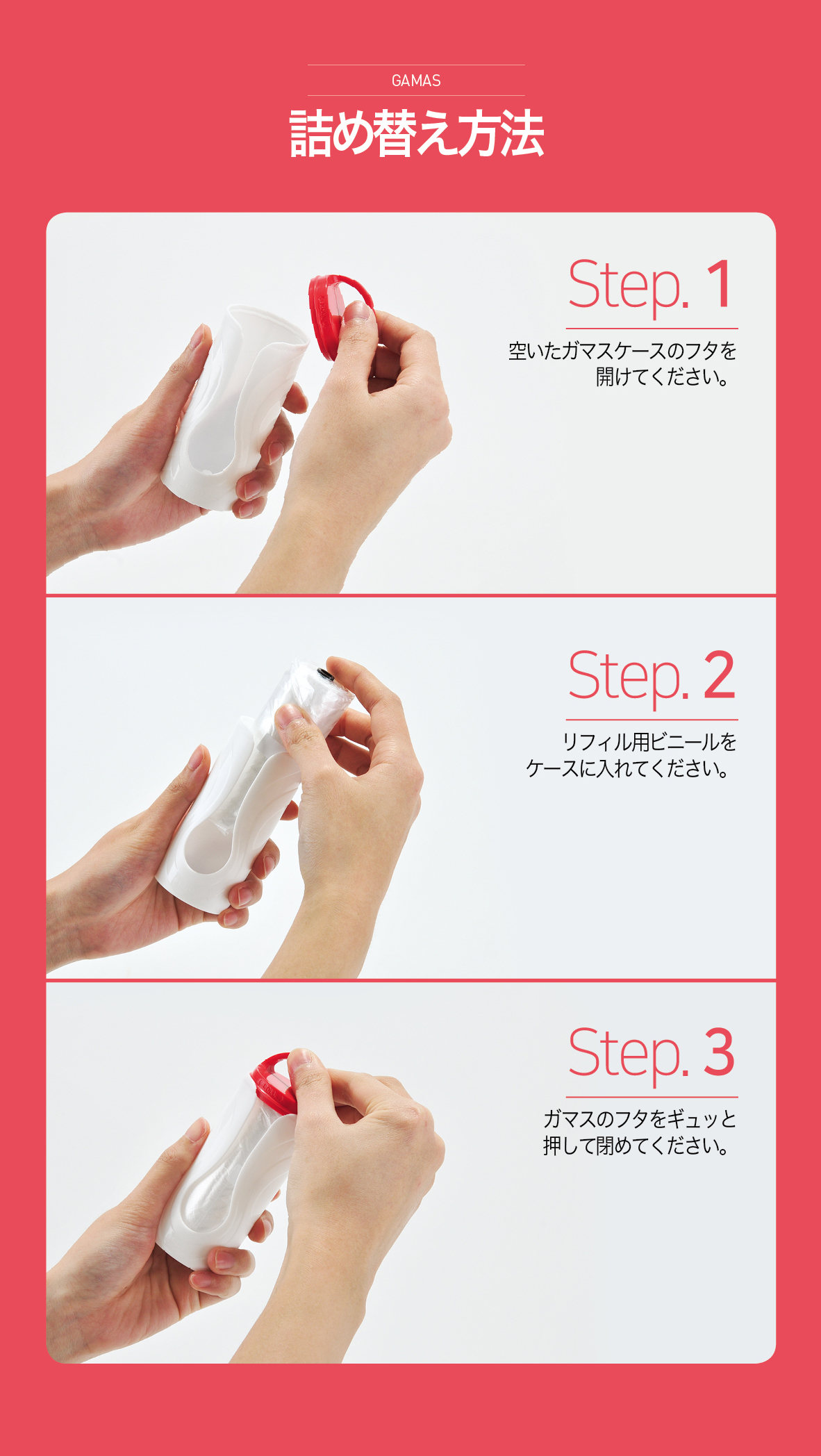 GAMAS

詰め替え方法

Step. 1

空いたガマスケースのフタを開けてください。

Step. 2

リフィル用ビニールをケースに入れてください。

Step. 3

ガマスのフタをギュッと押して閉めてください。